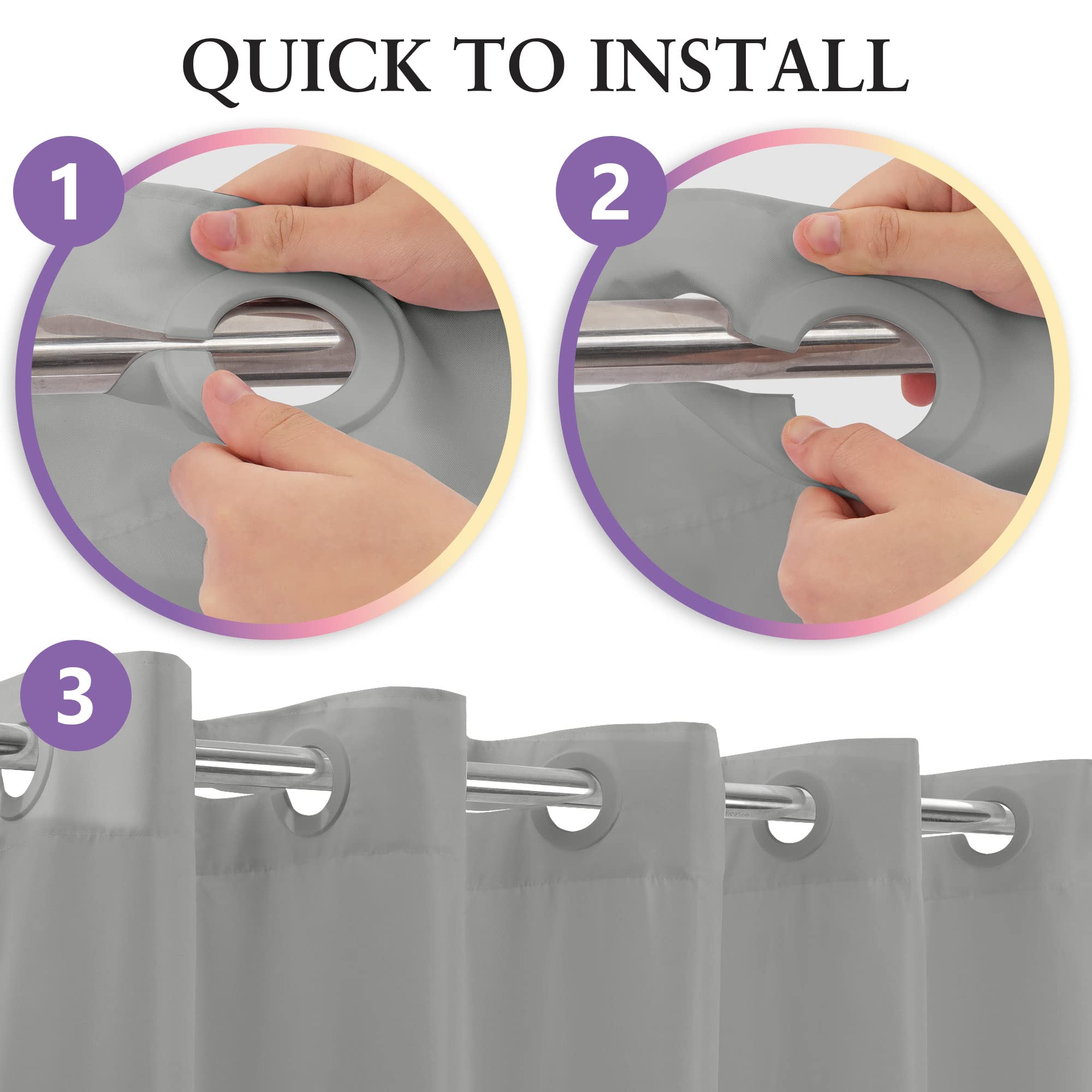 QUICK TO INSTALL

1

2

3